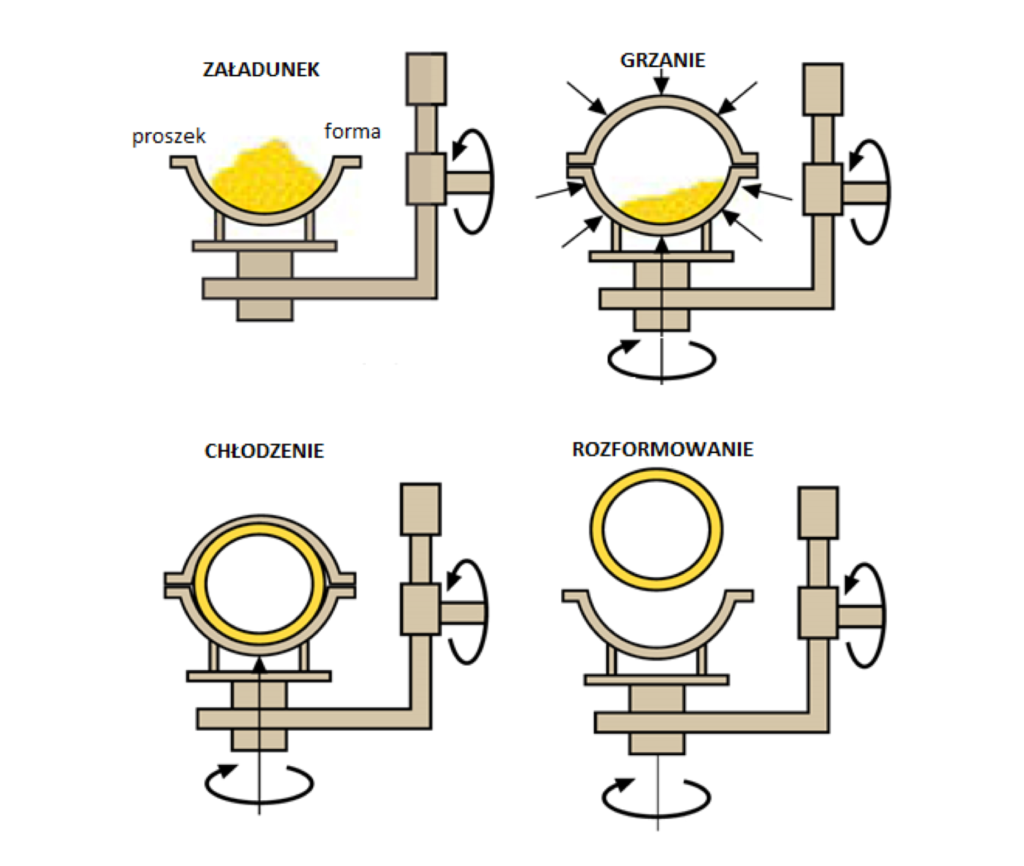 ZAŁADUNEK

proszek

forma

GRZANIE

CHŁODZENIE

ROZFORMOWANIE